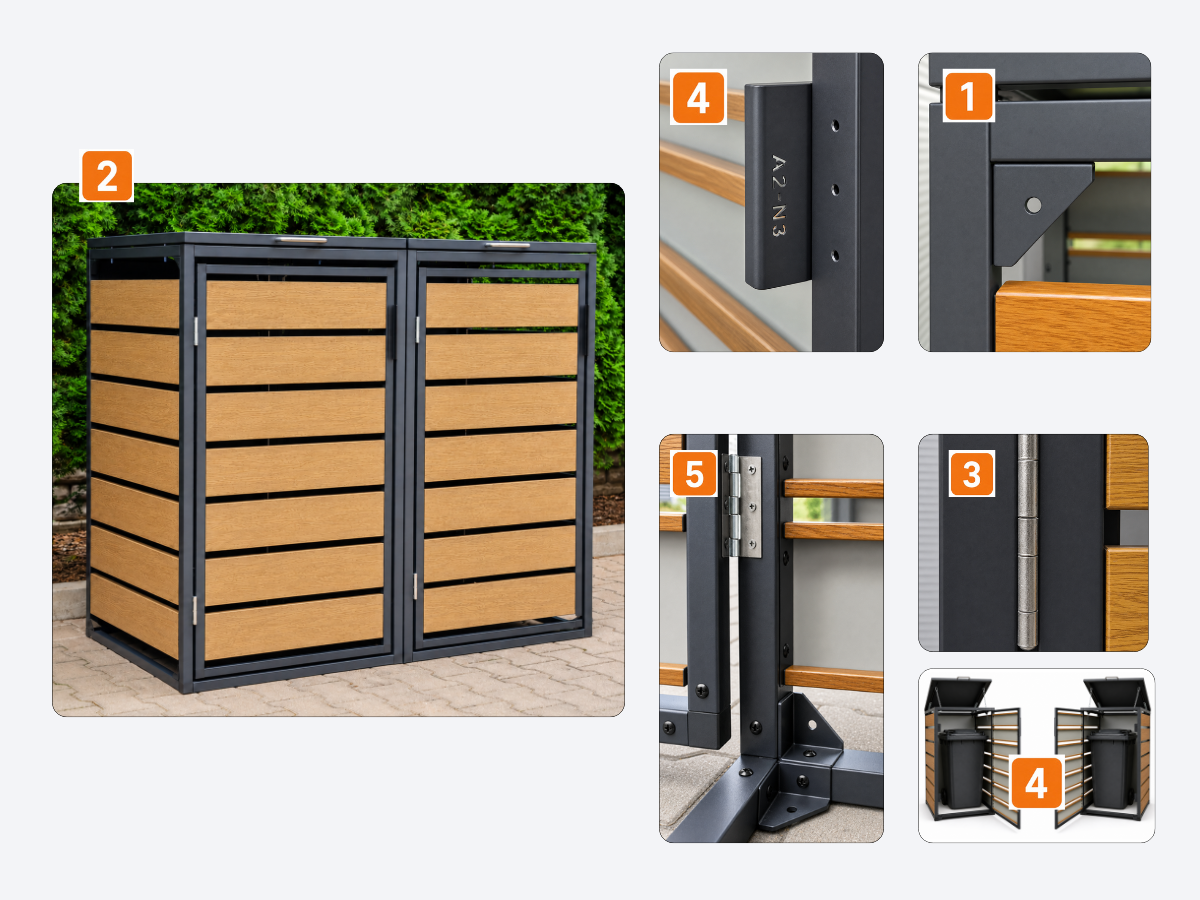 2

4

A2-N3

1

5

3

4